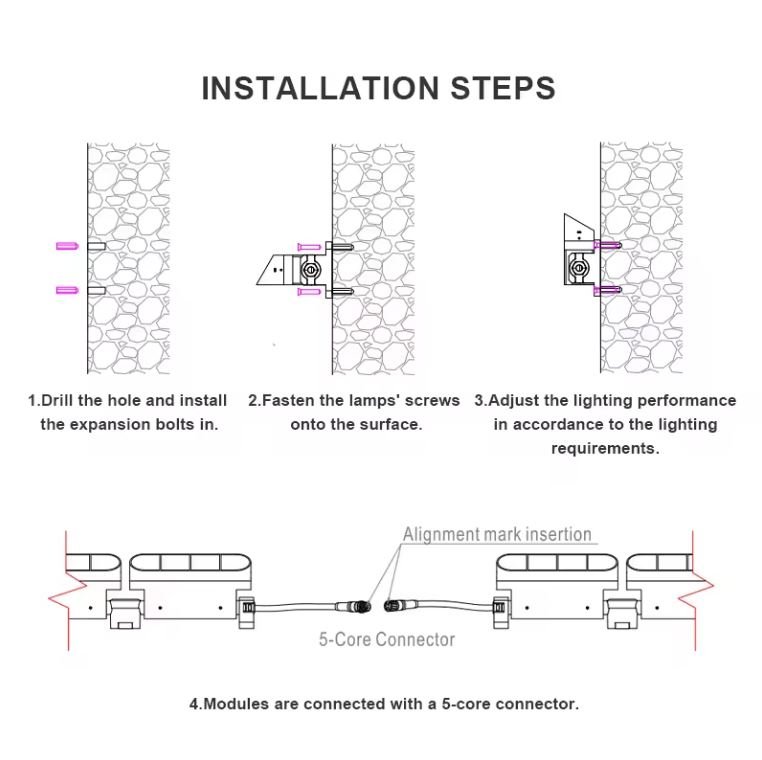 INSTALLATION STEPS

1.Drill the hole and install the expansion bolts in.

2.Fasten the lamps' screws onto the surface.

3.Adjust the lighting performance in accordance to the lighting requirements.

Alignment mark insertion

5-Core Connector

4.Modules are connected with a 5-core connector.