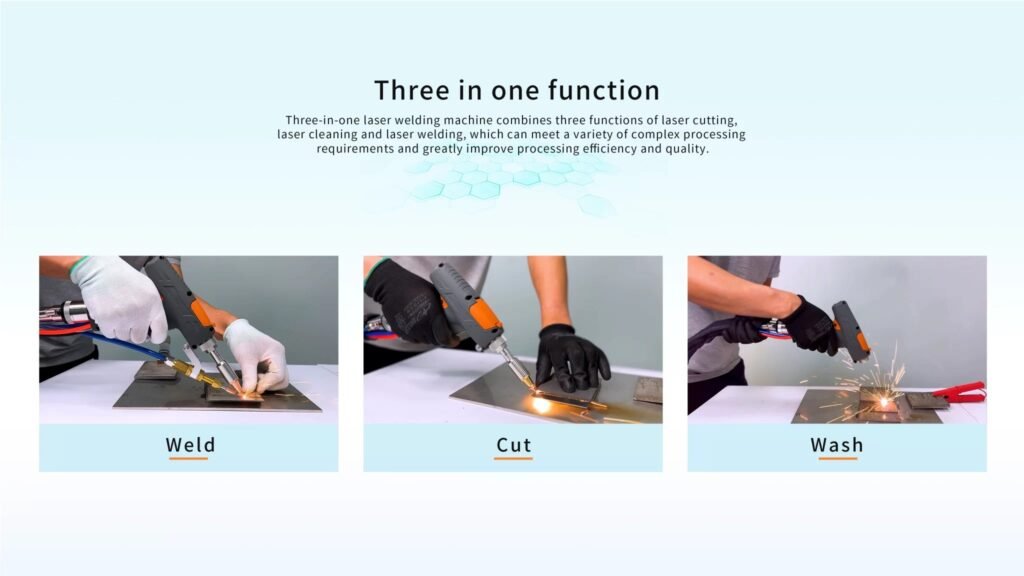 Three in one function

Three-in-one laser welding machine combines three functions of laser cutting, laser cleaning and laser welding, which can meet a variety of complex processing requirements and greatly improve processing efficiency and quality.

Weld

Cut

Wash